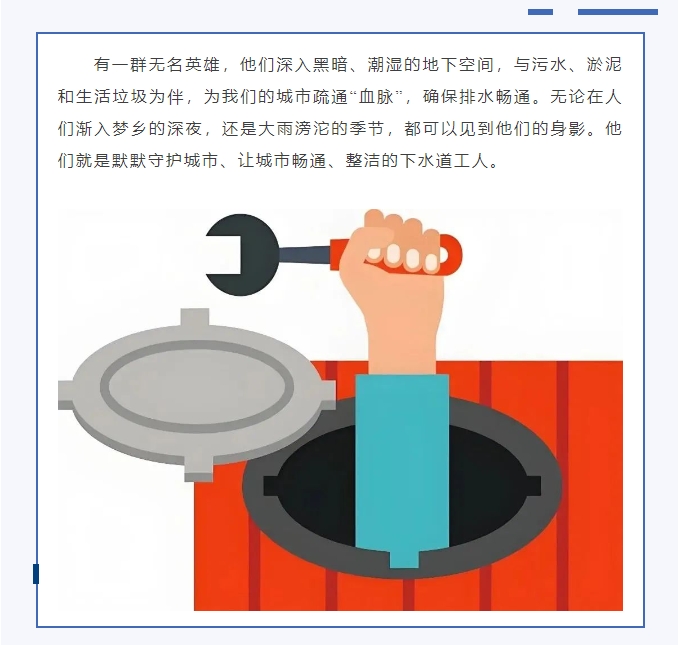 有一群无名英雄，他们深入黑暗、潮湿的地下空间，与污水、淤泥和生活垃圾为伴，为我们的城市疏通“血脉”，确保排水畅通。无论在人们渐入梦乡的深夜，还是大雨滂沱的季节，都可以见到他们的身影。他们就是默默守护城市、让城市畅通、整洁的下水道工人。