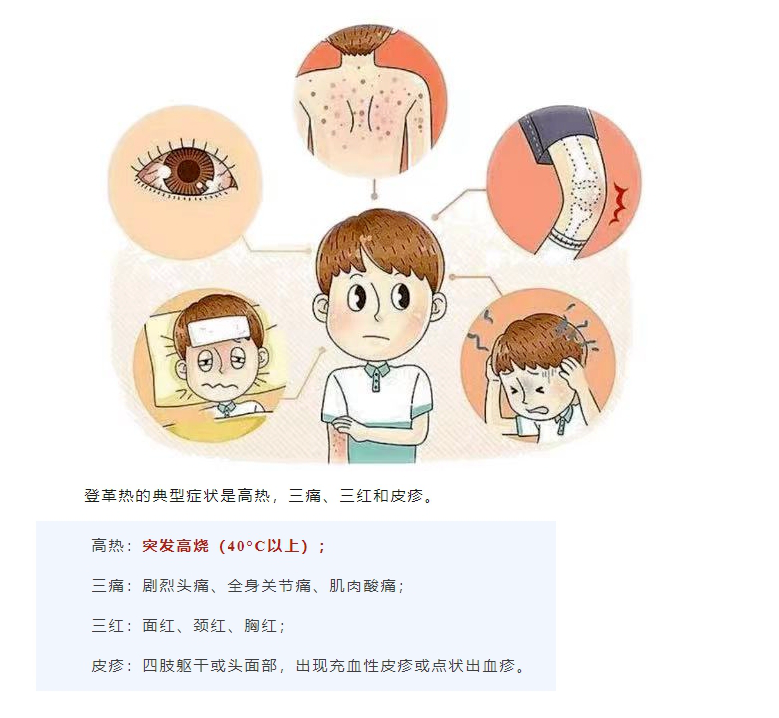 登革热的典型症状是高热，三痛、三红和皮疹。

高热：突发高烧（40°C以上）；

三痛：剧烈头痛、全身关节痛、肌肉酸痛；

三红：面红、颈红、胸红；

皮疹：四肢躯干或头面部，出现充血性皮疹或点状出血疹。